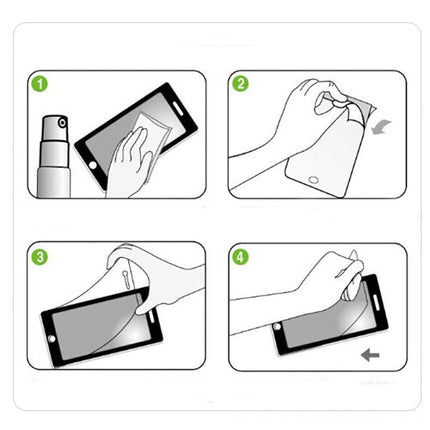 1

2

3

4